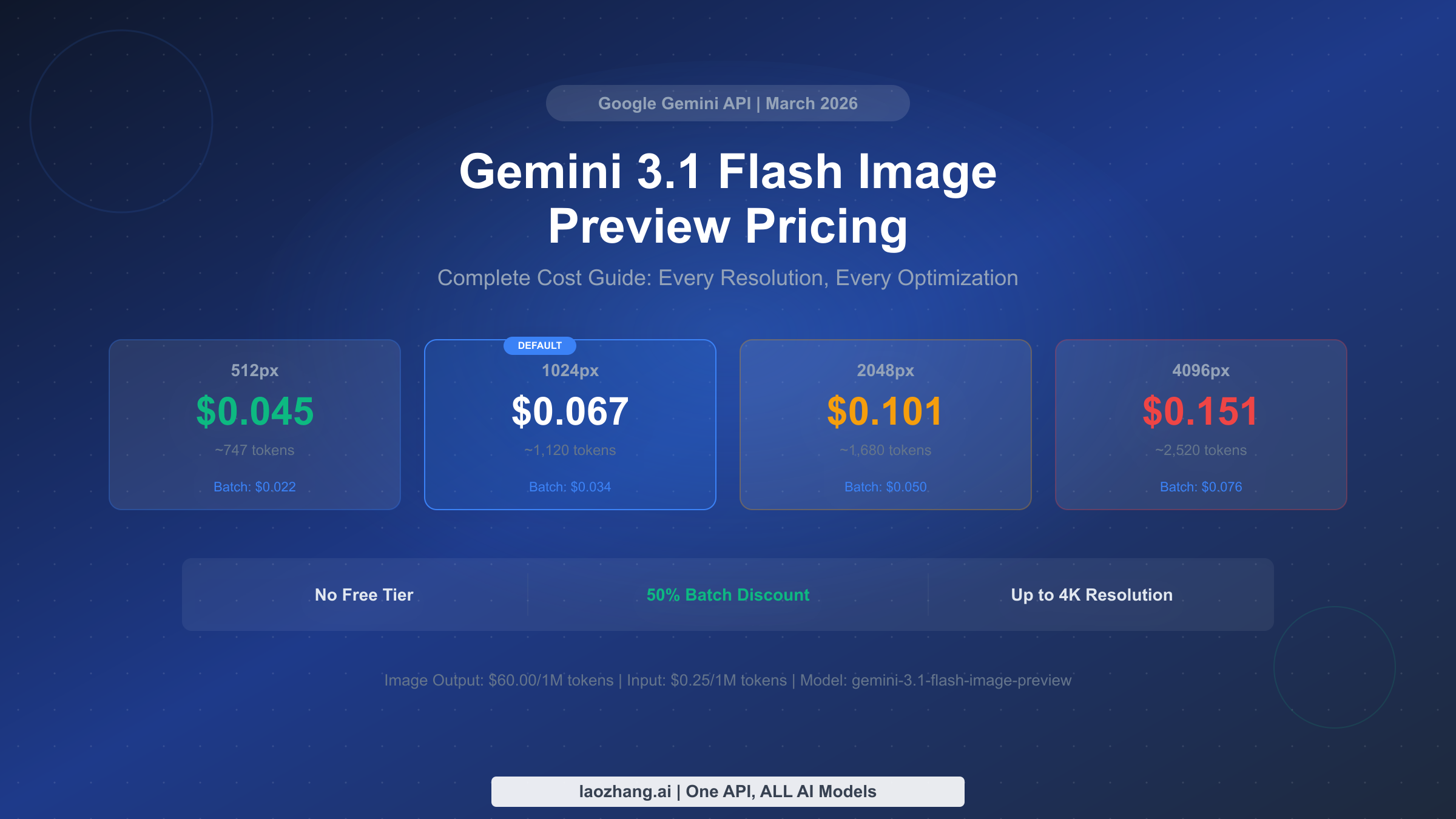 Google Gemini API | March 2026

Gemini 3.1 Flash Image Preview Pricing

Complete Cost Guide: Every Resolution, Every Optimization

512px
$0.045
~747 tokens
Batch: $0.022

DEFAULT
1024px
$0.067
~1,120 tokens
Batch: $0.034

2048px
$0.101
~1,680 tokens
Batch: $0.050

4096px
$0.151
~2,520 tokens
Batch: $0.076

No Free Tier

50% Batch Discount

Up to 4K Resolution

Image Output: $60.00/1M tokens | Input: $0.25/1M tokens | Model: gemini-3.1-flash-image-preview

laozhang.ai | One API, ALL AI Models